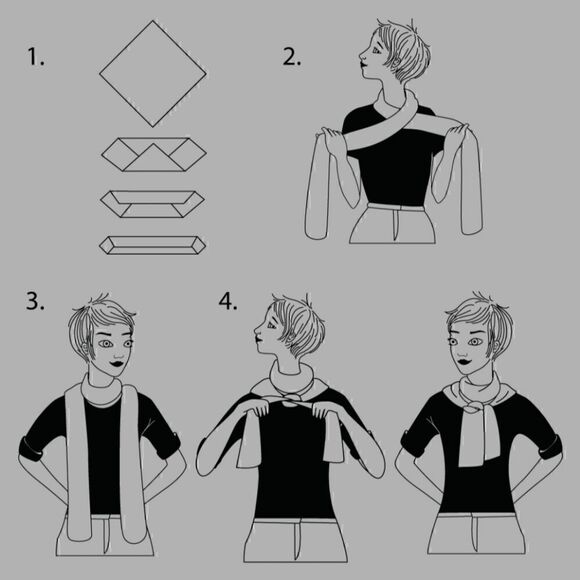 1.

2.

3.

4.